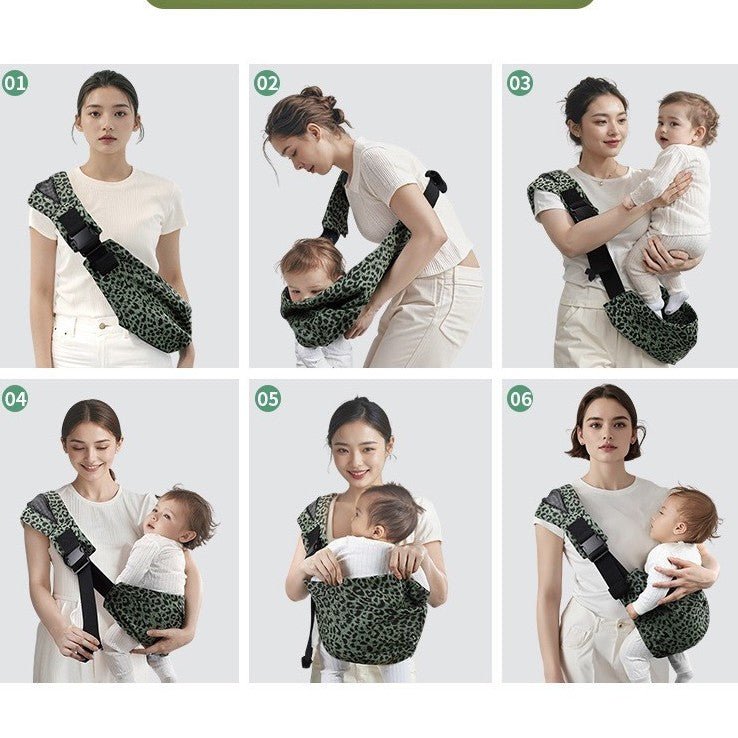 01

02

03

04

05

06