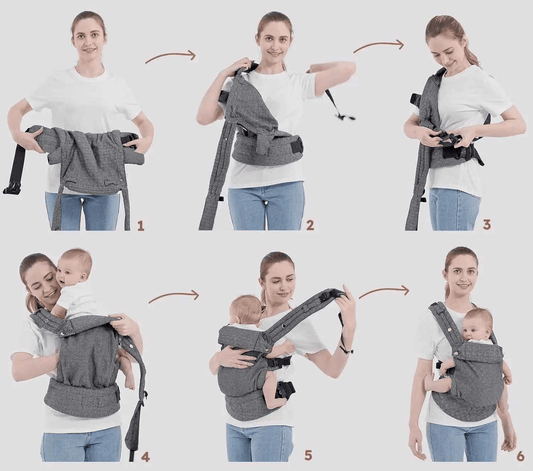 1

2

3

4

5

6