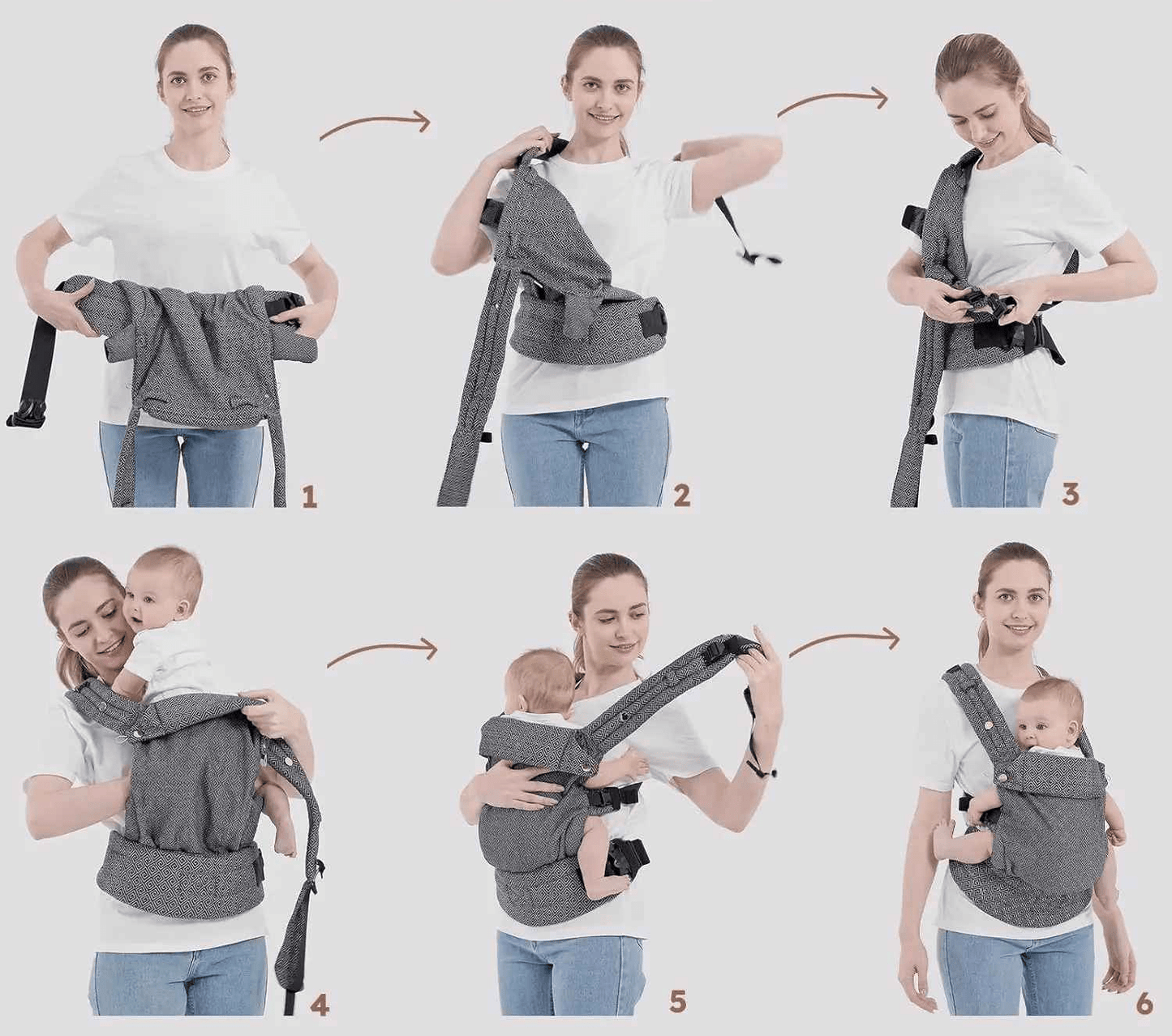 1

2

3

4

5

6